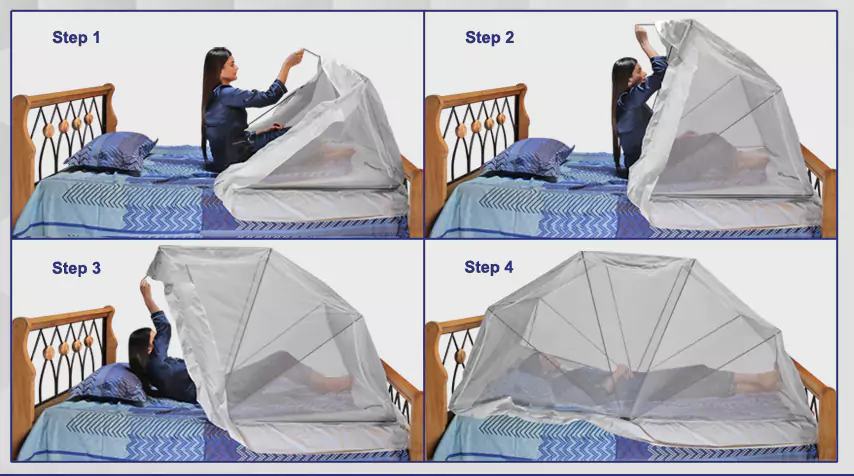 Step 1

Step 2

Step 3

Step 4